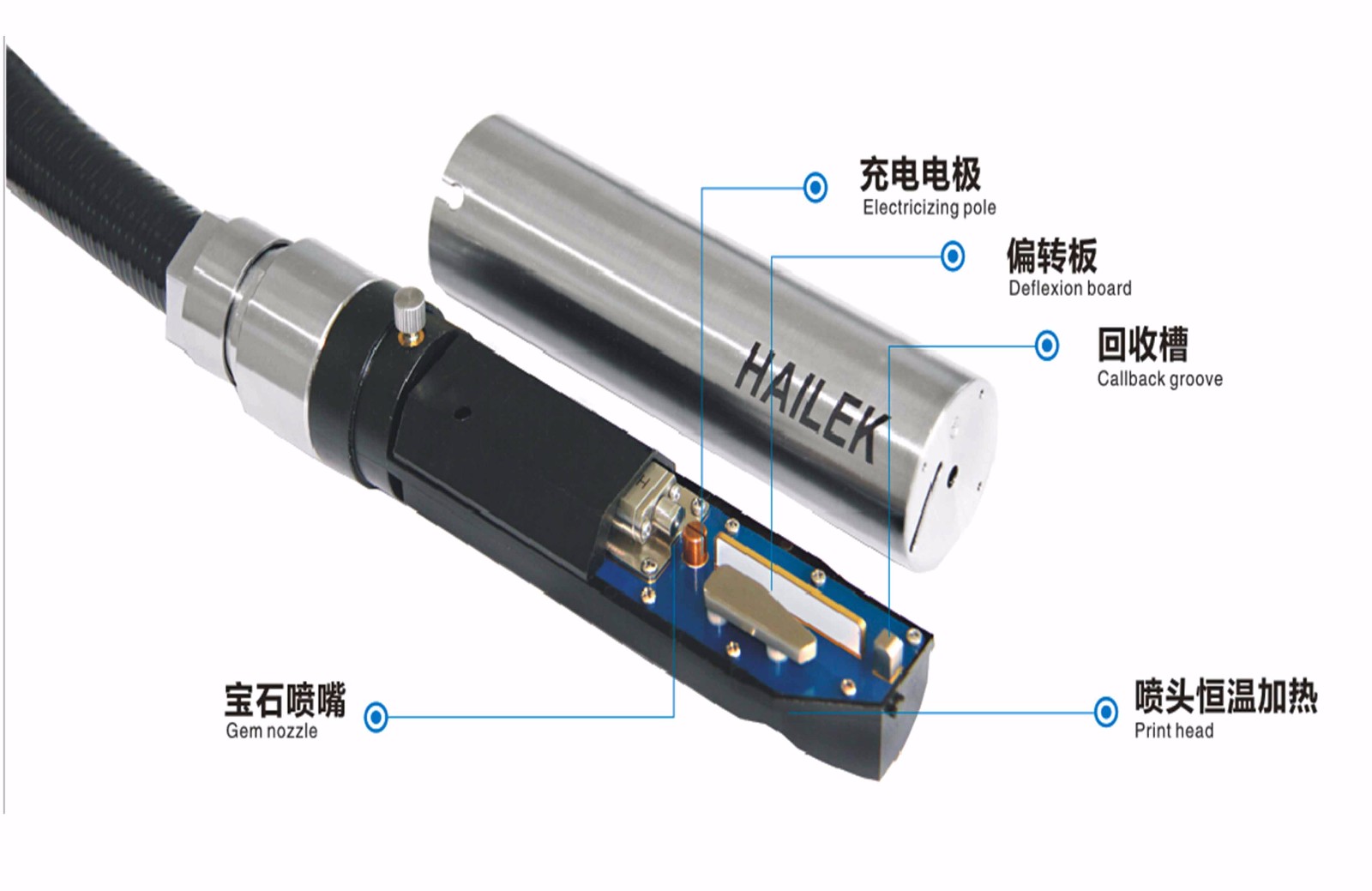 充电电极
Electricizing pole

偏转板
Deflexion board

回收槽
Callback groove

HAILEK

宝石喷嘴
Gem nozzle

喷头恒温加热
Print head